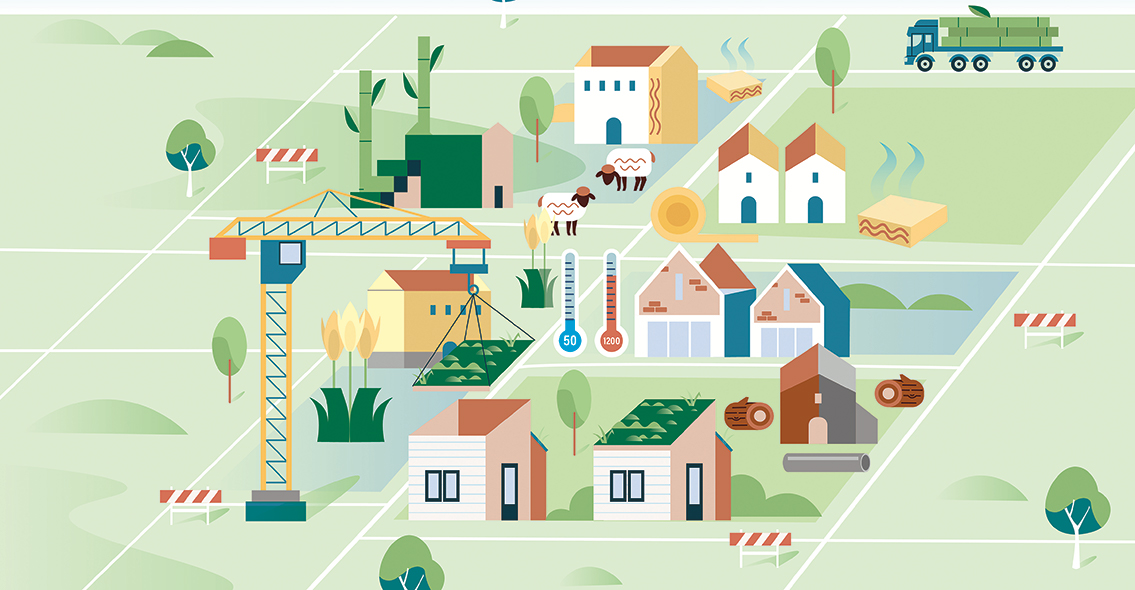 50
1200